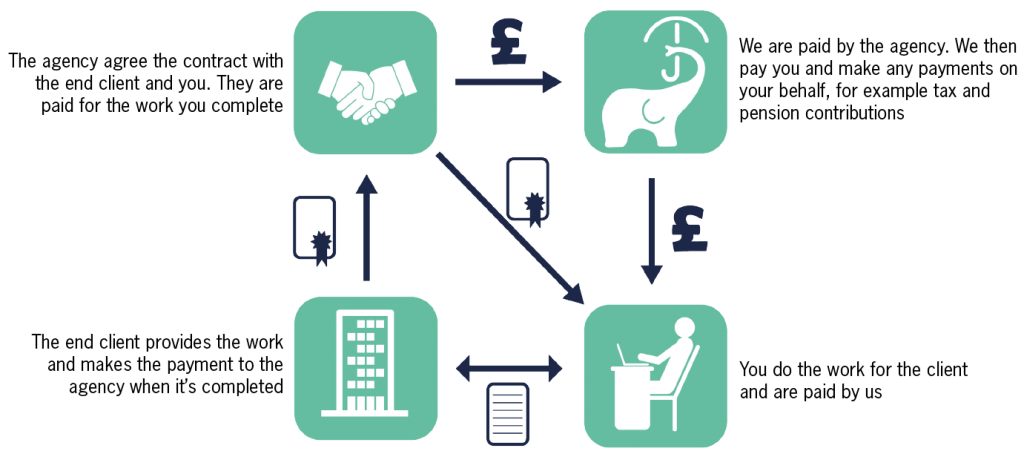 The agency agree the contract with the end client and you. They are paid for the work you complete

£

We are paid by the agency. We then pay you and make any payments on your behalf, for example tax and pension contributions

£

The end client provides the work and makes the payment to the agency when it's completed

You do the work for the client and are paid by us